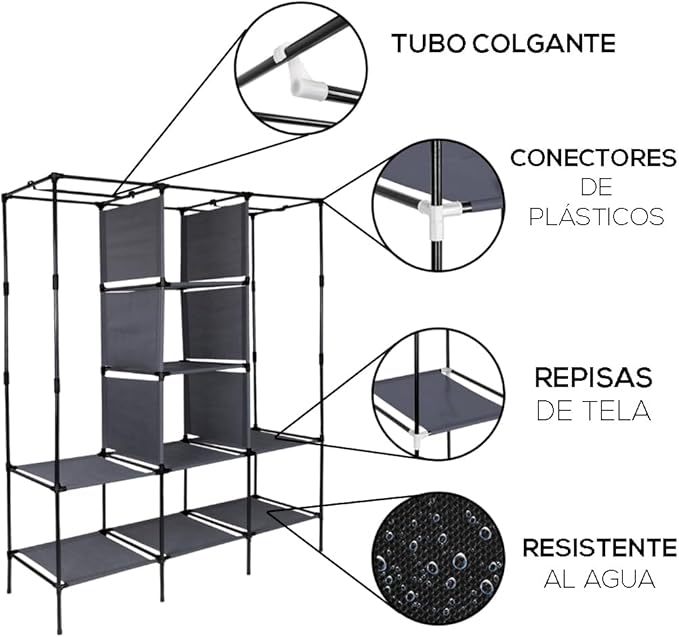 TUBO COLGANTE

CONECTORES
DE
PLÁSTICOS

REPISAS
DE TELA

RESISTENTE
AL AGUA