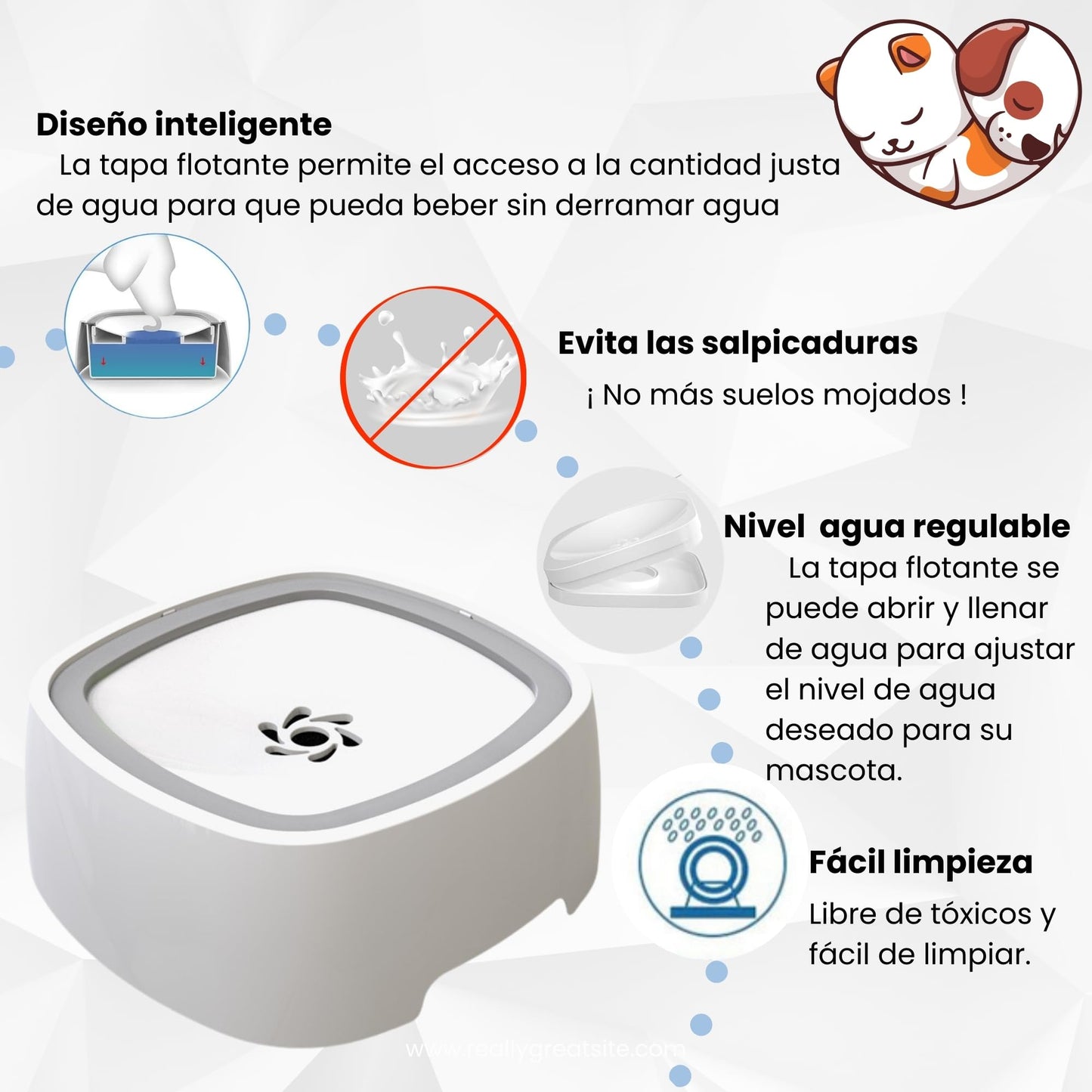 Diseño inteligente

La tapa flotante permite el acceso a la cantidad justa de agua para que pueda beber sin derramar agua

Evita las salpicaduras

¡ No más suelos mojados !

Nivel agua regulable

La tapa flotante se puede abrir y llenar de agua para ajustar el nivel de agua deseado para su mascota.

Fácil limpieza

Libre de tóxicos y fácil de limpiar.

www.reallygreatsite.com