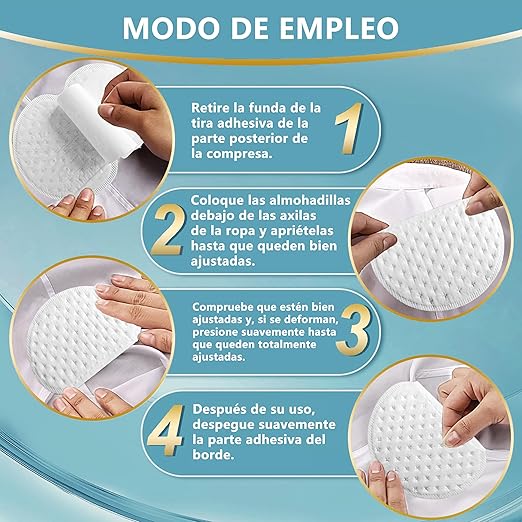 MODO DE EMPLEO

Retire la funda de la tira adhesiva de la parte posterior de la compresa.

1

2

Coloque las almohadillas debajo de las axilas de la ropa y apriételas hasta que queden bien ajustadas.

Compruebe que estén bien ajustadas y, si se deforman, presione suavemente hasta que queden totalmente ajustadas.

3

4

Después de su uso, despegue suavemente la parte adhesiva del borde.