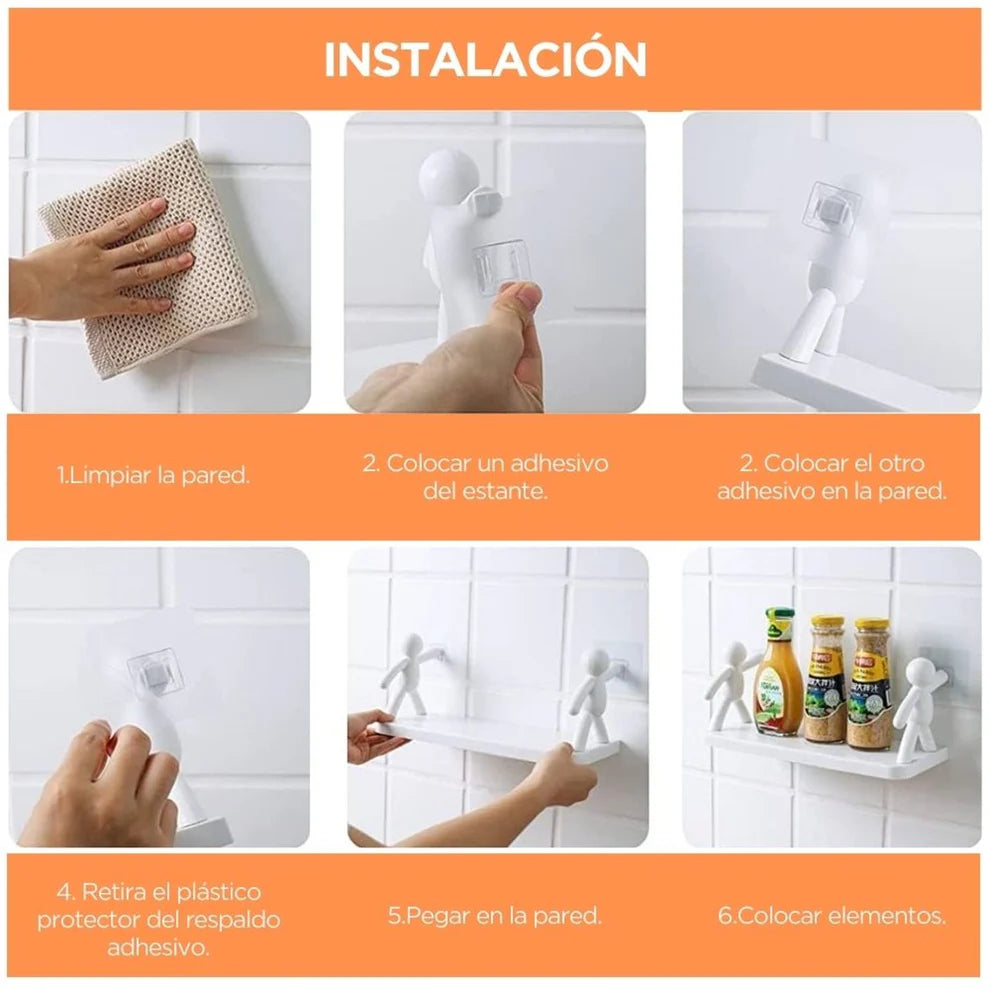 INSTALACIÓN

1.Limpiar la pared.

2. Colocar un adhesivo del estante.

2. Colocar el otro adhesivo en la pared.

4. Retira el plástico protector del respaldo adhesivo.

5.Pegar en la pared.

6.Colocar elementos.